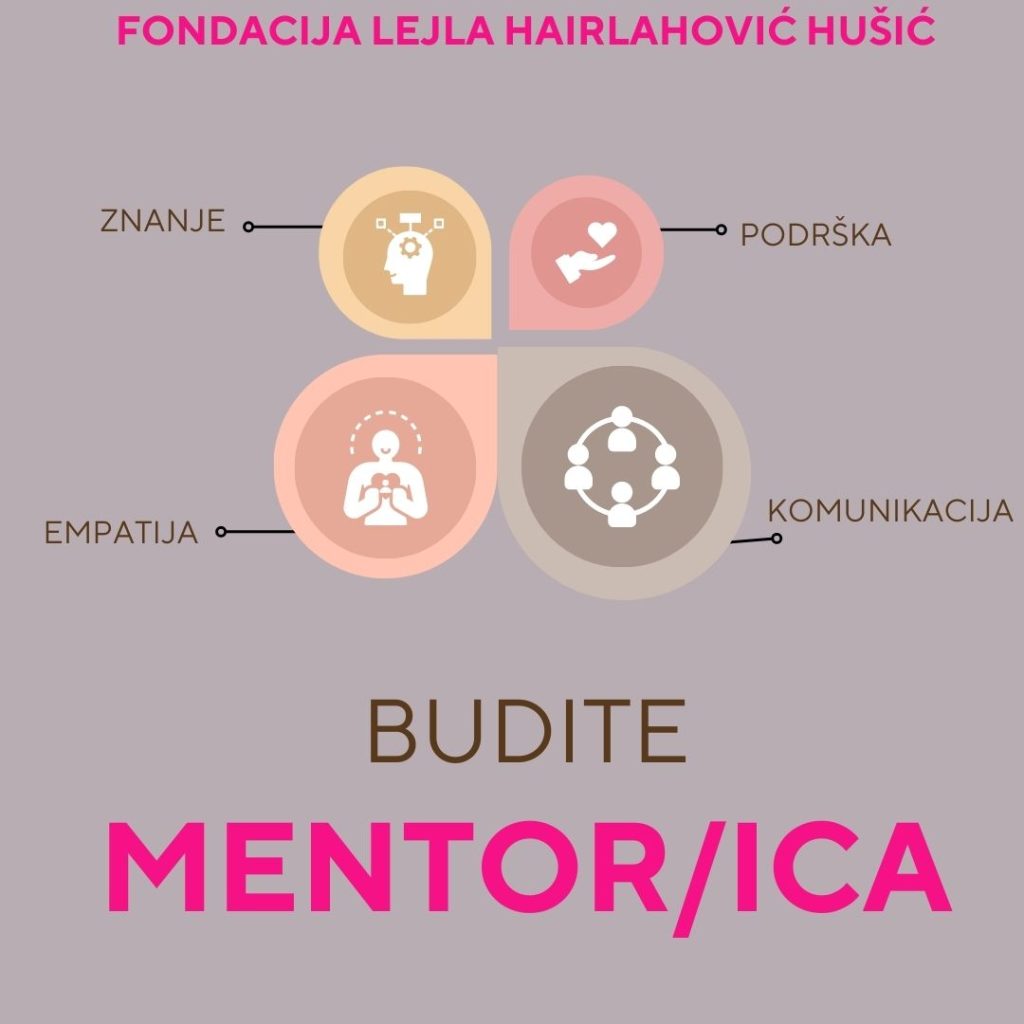 FONDACIJA LEJLA HAIRLAHOVIĆ HUŠIĆ

ZNANJE

PODRŠKA

EMPATIJA

KOMUNIKACIJA

BUDITE

MENTOR/ICA