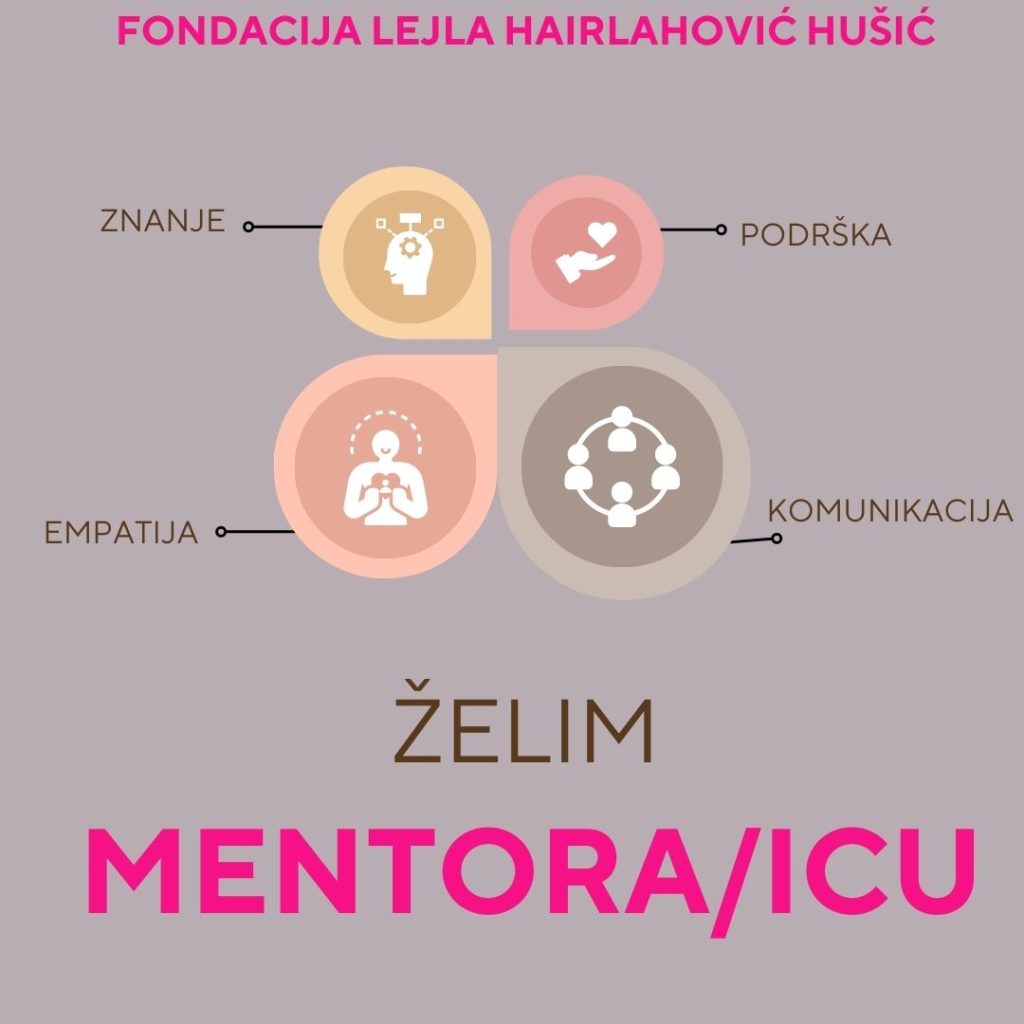 FONDACIJA LEJLA HAIRLAHOVIĆ HUŠIĆ

ZNANJE

PODRŠKA

EMPATIJA

KOMUNIKACIJA

ŽELIM

MENTORA/ICU